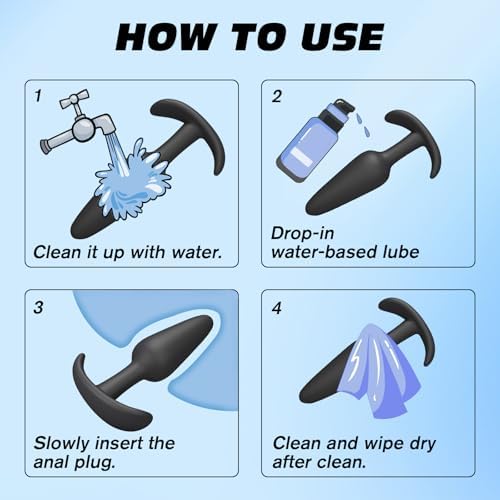 HOW TO USE

1
Clean it up with water.

2
Drop-in water-based lube

3
Slowly insert the anal plug.

4
Clean and wipe dry after clean.